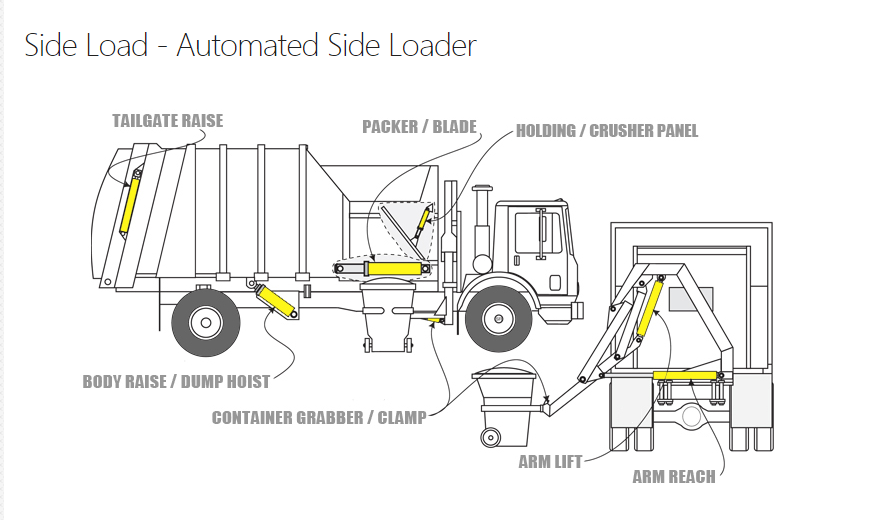 Side Load - Automated Side Loader

TAILGATE RAISE

PACKER / BLADE

HOLDING / CRUSHER PANEL

BODY RAISE / DUMP HOIST

CONTAINER GRABBER / CLAMP

ARM LIFT

ARM REACH